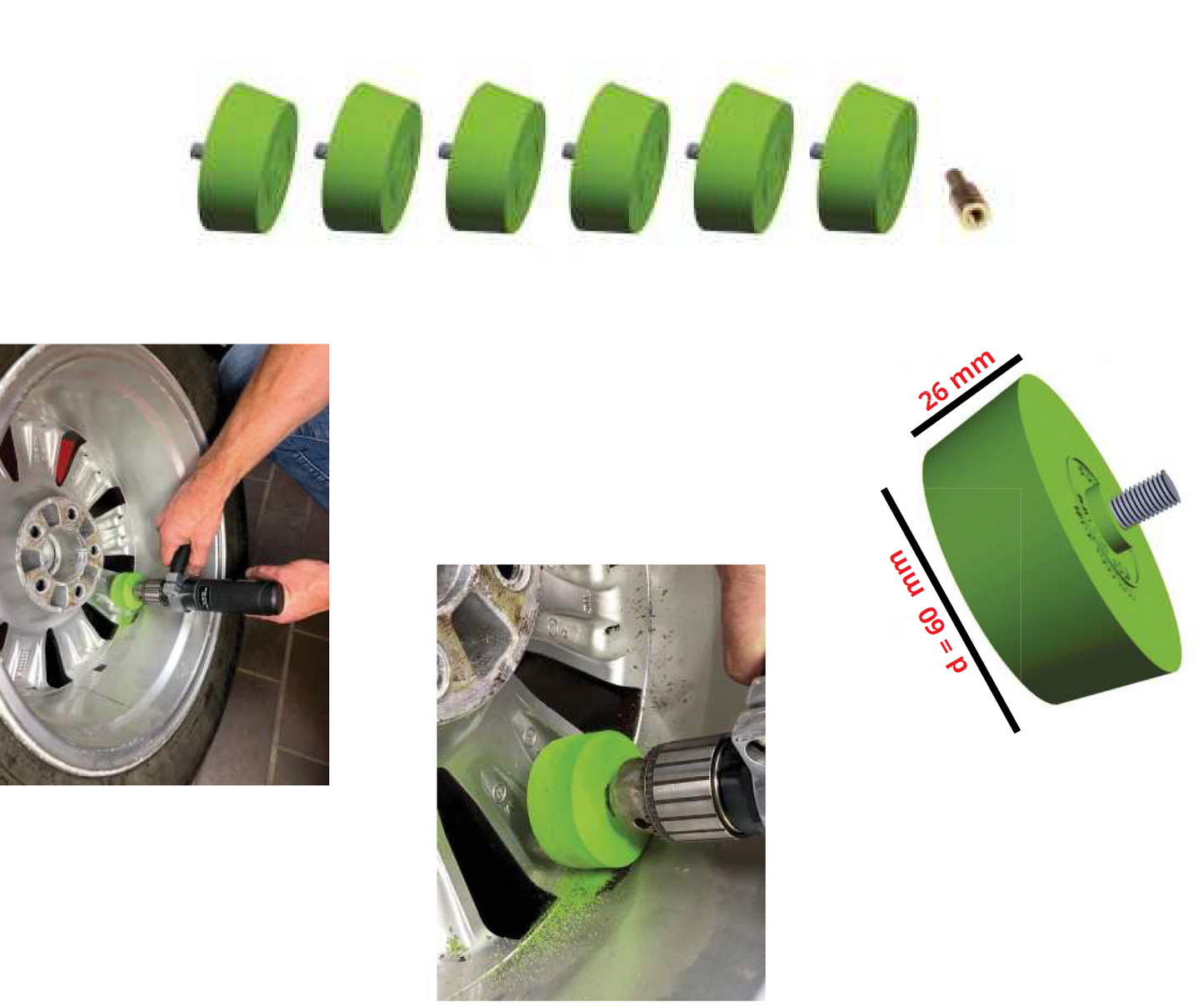 26 mm

d = 60 mm