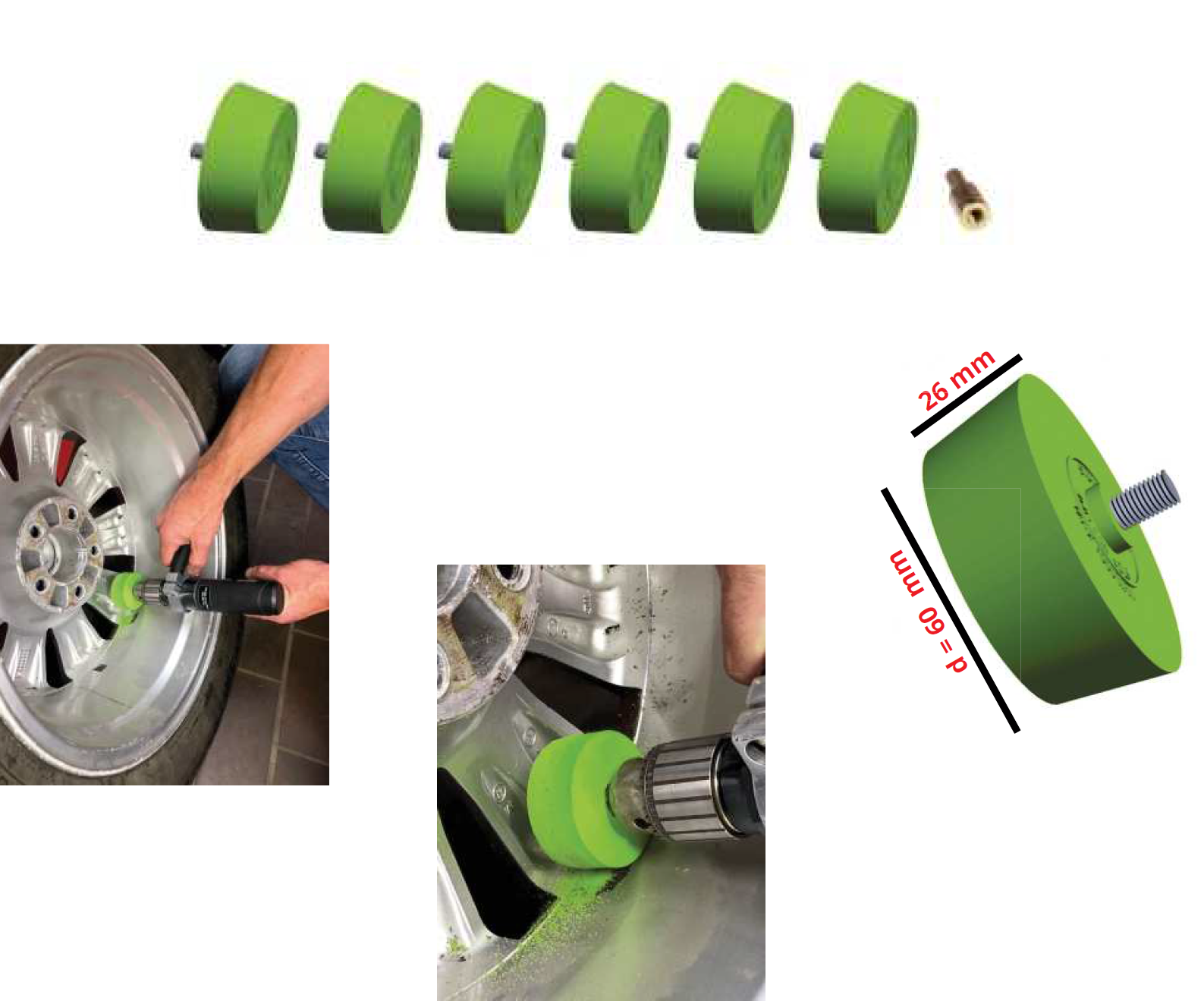 26 mm

d = 60 mm